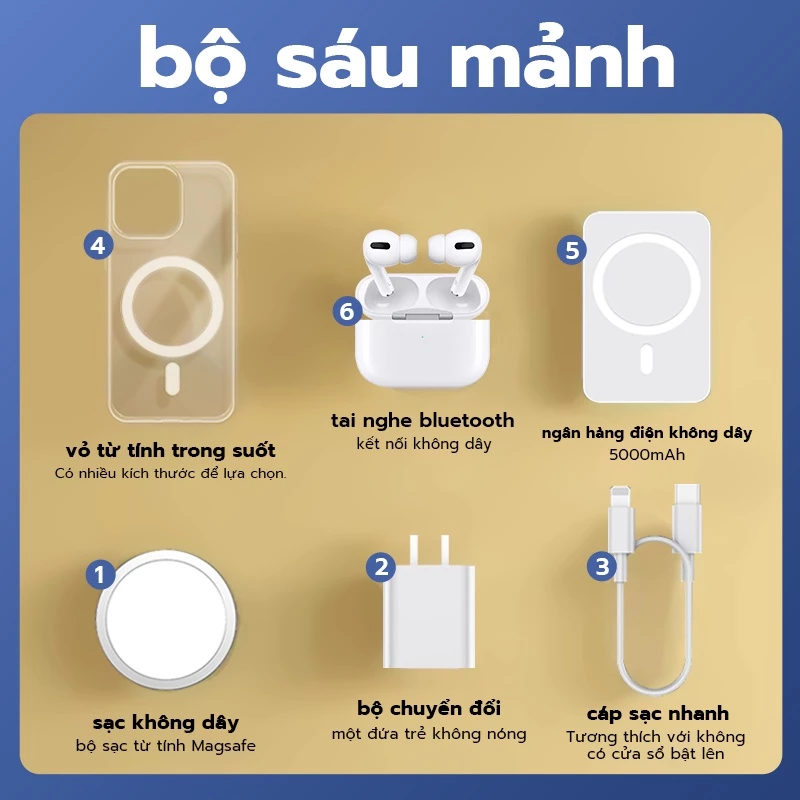 bộ sáu mảnh

4

vỏ từ tính trong suốt
Có nhiều kích thước để lựa chọn.

6

tai nghe bluetooth
kết nối không dây

5

ngân hàng điện không dây
5000mAh

1

sạc không dây
bộ sạc từ tính Magsafe

2

bộ chuyển đổi
một đứa trẻ không nóng

3

cáp sạc nhanh
Tương thích với không có cửa sổ bật lên